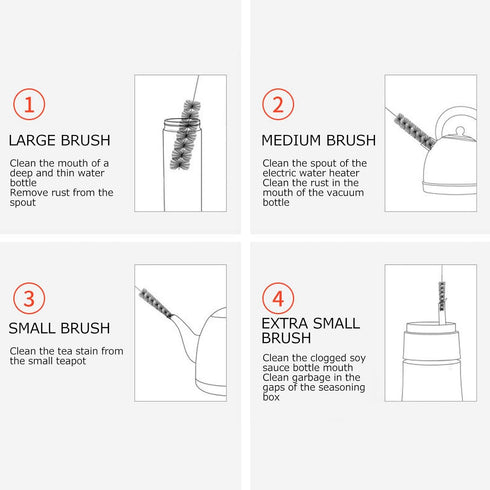 1

LARGE BRUSH

Clean the mouth of a deep and thin water bottle
Remove rust from the spout

2

MEDIUM BRUSH

Clean the spout of the electric water heater
Clean the rust in the mouth of the vacuum bottle

3

SMALL BRUSH

Clean the tea stain from the small teapot

4

EXTRA SMALL BRUSH

Clean the clogged soy sauce bottle mouth
Clean garbage in the gaps of the seasoning box