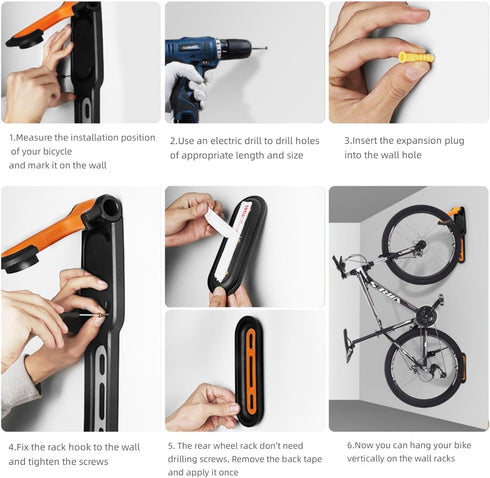 1.Measure the installation position of your bicycle and mark it on the wall

2.Use an electric drill to drill holes of appropriate length and size

3.Insert the expansion plug into the wall hole

4.Fix the rack hook to the wall and tighten the screws

5. The rear wheel rack don't need drilling screws. Remove the back tape and apply it once

6.Now you can hang your bike vertically on the wall racks