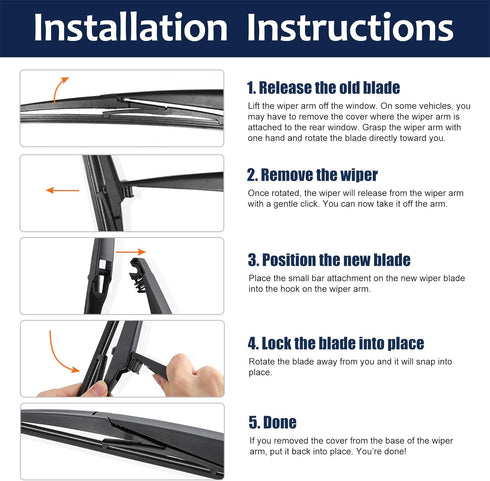 Installation Instructions

1. Release the old blade

Lift the wiper arm off the window. On some vehicles, you may have to remove the cover where the wiper arm is attached to the rear window. Grasp the wiper arm with one hand and rotate the blade directly toward you.

2. Remove the wiper

Once rotated, the wiper will release from the wiper arm with a gentle click. You can now take it off the arm.

3. Position the new blade

Place the small bar attachment on the new wiper blade into the hook on the wiper arm.

4. Lock the blade into place

Rotate the blade away from you and it will snap into place.

5. Done

If you removed the cover from the base of the wiper arm, put it back into place. You're done!