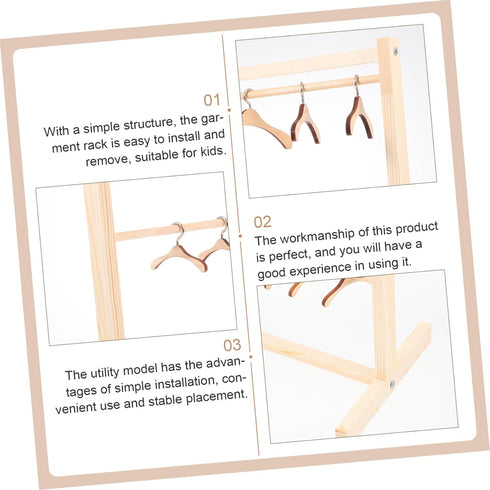 01

With a simple structure, the garment rack is easy to install and remove, suitable for kids.

02

The workmanship of this product is perfect, and you will have a good experience in using it.

03

The utility model has the advantages of simple installation, convenient use and stable placement.