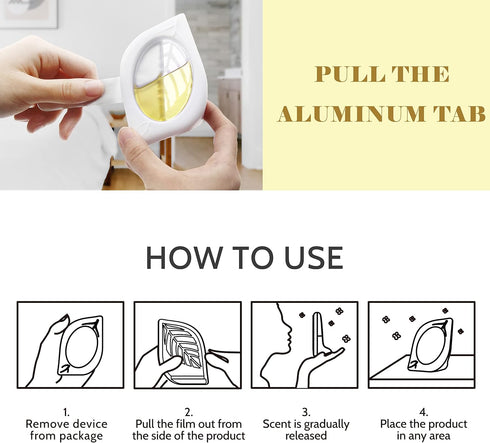 PULL THE ALUMINUM TAB

HOW TO USE

1.
Remove device from package

2.
Pull the film out from the side of the product

3.
Scent is gradually released

4.
Place the product in any area