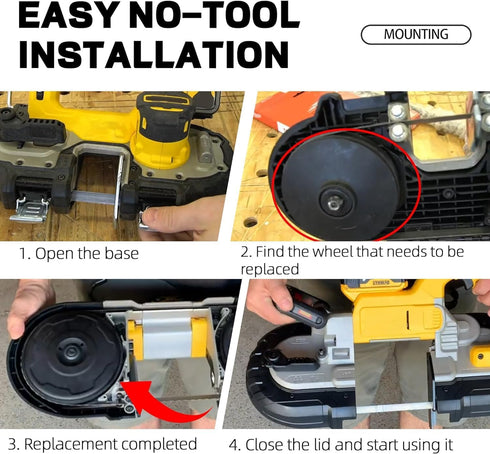 EASY NO-TOOL INSTALLATION

MOUNTING

1. Open the base

2. Find the wheel that needs to be replaced

3. Replacement completed

4. Close the lid and start using it