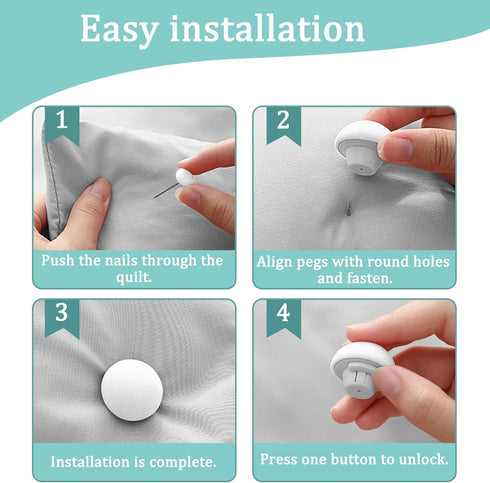 Easy installation

1

Push the nails through the quilt.

2

Align pegs with round holes and fasten.

3

Installation is complete.

4

Press one button to unlock.