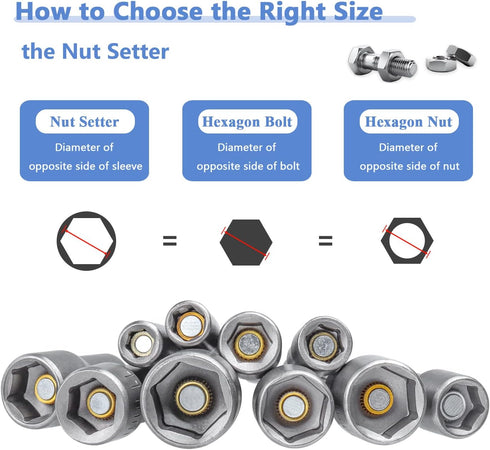 How to Choose the Right Size

the Nut Setter

Nut Setter
Diameter of opposite side of sleeve

Hexagon Bolt
Diameter of opposite side of bolt

Hexagon Nut
Diameter of opposite side of nut

=

=