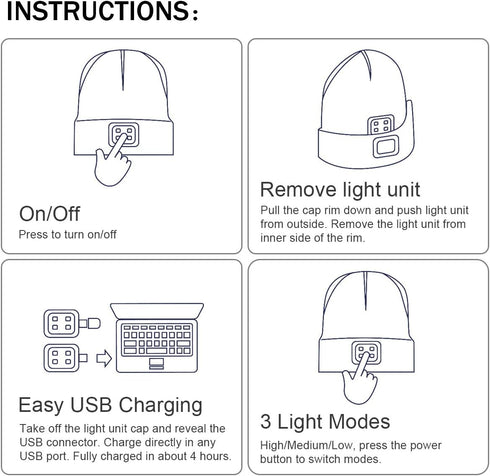 INSTRUCTIONS:

On/Off
Press to turn on/off

Remove light unit
Pull the cap rim down and push light unit from outside. Remove the light unit from inner side of the rim.

Easy USB Charging
Take off the light unit cap and reveal the USB connector. Charge directly in any USB port. Fully charged in about 4 hours.

3 Light Modes
High/Medium/Low, press the power button to switch modes.