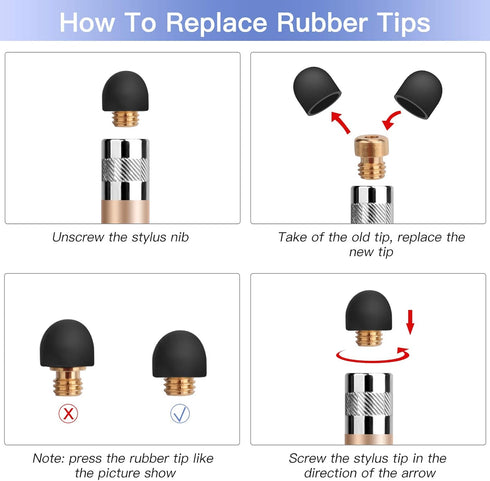 How To Replace Rubber Tips

Unscrew the stylus nib

Take of the old tip, replace the new tip

Note: press the rubber tip like the picture show

Screw the stylus tip in the direction of the arrow