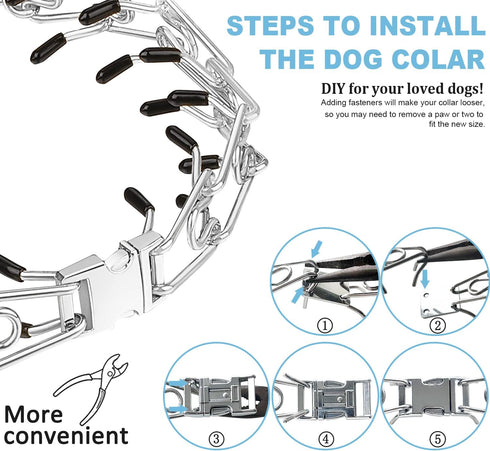 STEPS TO INSTALL THE DOG COLAR

DIY for your loved dogs!
Adding fasteners will make your collar looser, so you may need to remove a paw or two to fit the new size.

①
②
③
④
⑤

More convenient