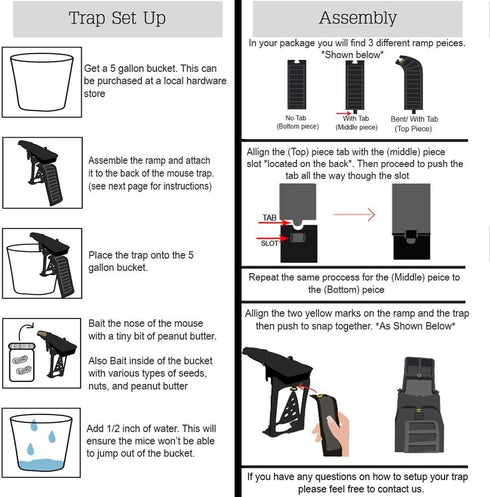 Trap Set Up

Get a 5 gallon bucket. This can be purchased at a local hardware store

Assemble the ramp and attach it to the back of the mouse trap. (see next page for instructions)

Place the trap onto the 5 gallon bucket.

Bait the nose of the mouse with a tiny bit of peanut butter.

Also Bait inside of the bucket with various types of seeds, nuts, and peanut butter

Add 1/2 inch of water. This will ensure the mice won't be able to jump out of the bucket.

Assembly

In your package you will find 3 different ramp peices. *Shown below*

No Tab (Bottom piece)

With Tab (Middle piece)

Bent/ With Tab (Top Piece)

Allign the (Top) piece tab with the (middle) piece slot *located on the back*. Then proceed to push the tab all the way though the slot

TAB

SLOT

Repeat the same proccess for the (Middle) peice to the (Bottom) peice

Allign the two yellow marks on the ramp and the trap then push to snap together. *As Shown Below*

If you have any questions on how to setup your trap please feel free to contact us.