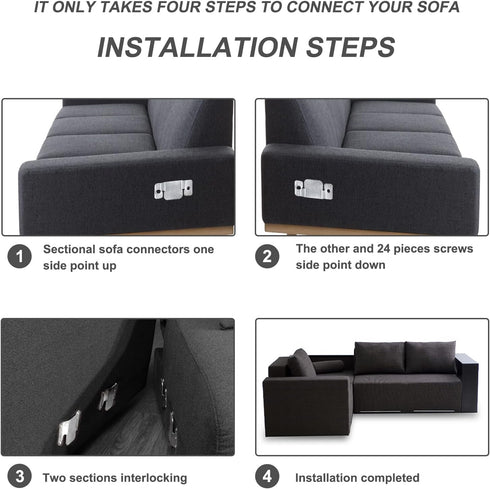 IT ONLY TAKES FOUR STEPS TO CONNECT YOUR SOFA

INSTALLATION STEPS

1 Sectional sofa connectors one side point up

2 The other and 24 pieces screws side point down

3 Two sections interlocking

4 Installation completed