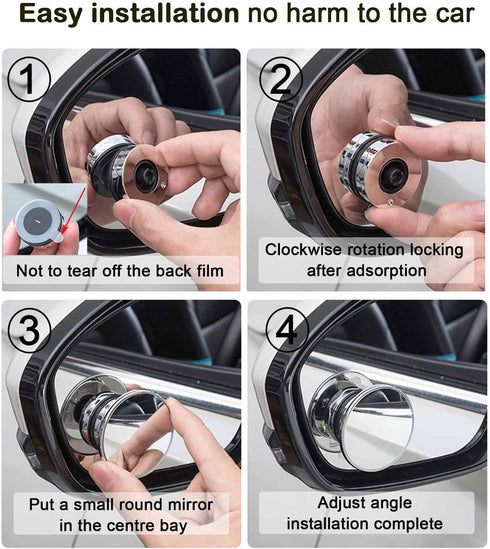 Easy installation no harm to the car

①

Not to tear off the back film

②

Clockwise rotation locking after adsorption

③

Put a small round mirror in the centre bay

④

Adjust angle installation complete