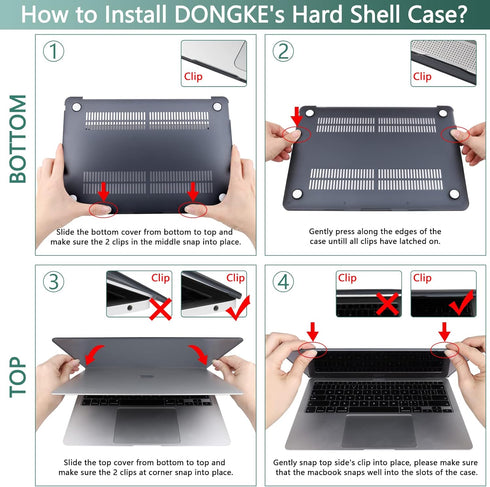 How to Install DONGKE's Hard Shell Case?

BOTTOM

①

Clip

Slide the bottom cover from bottom to top and make sure the 2 clips in the middle snap into place.

②

Clip

Gently press along the edges of the case untill all clips have latched on.

TOP

③

Clip

Clip

Slide the top cover from bottom to top and make sure the 2 clips at corner snap into place.

④

Clip

Clip

Gently snap top side's clip into place, please make sure that the macbook snaps well into the slots of the case.