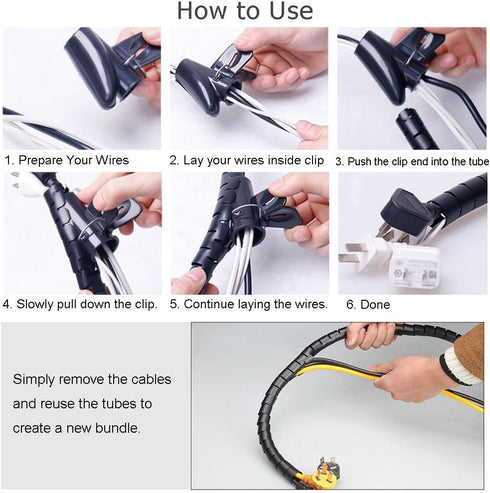 How to Use

1. Prepare Your Wires

2. Lay your wires inside clip

3. Push the clip end into the tube

4. Slowly pull down the clip.

5. Continue laying the wires.

6. Done

Simply remove the cables and reuse the tubes to create a new bundle.