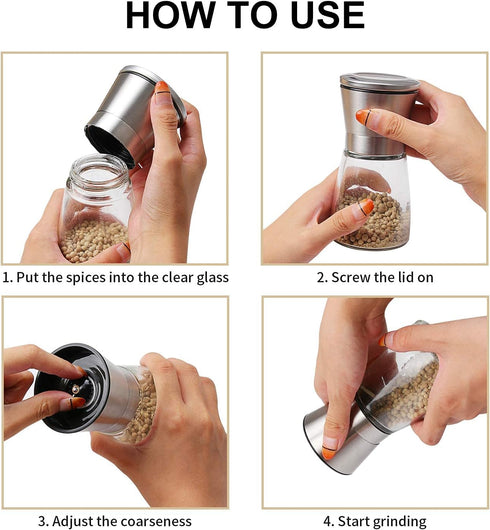 HOW TO USE

1. Put the spices into the clear glass

2. Screw the lid on

3. Adjust the coarseness

4. Start grinding