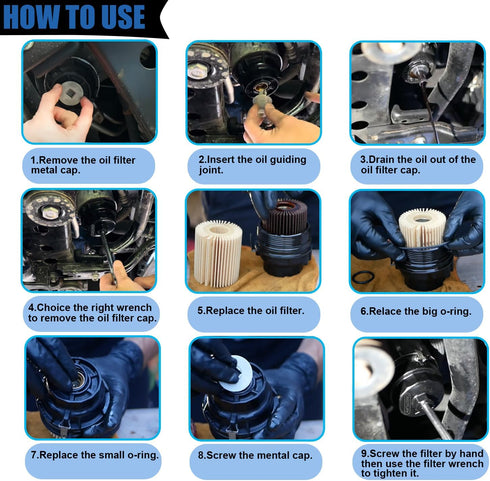 HOW TO USE

1.Remove the oil filter metal cap.

2.Insert the oil guiding joint.

3.Drain the oil out of the oil filter cap.

4.Choice the right wrench to remove the oil filter cap.

5.Replace the oil filter.

6.Relace the big o-ring.

7.Replace the small o-ring.

8.Screw the mental cap.

9.Screw the filter by hand then use the filter wrench to tighten it.