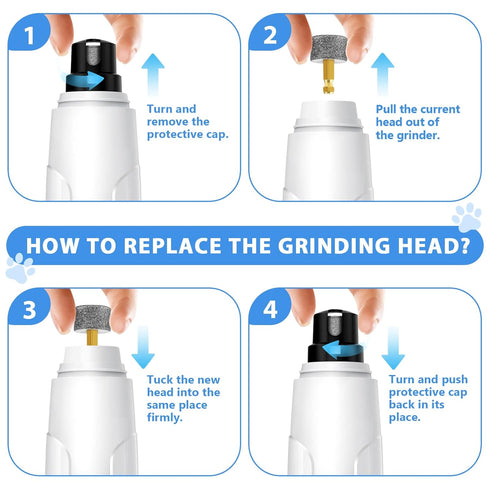 1

Turn and remove the protective cap.

2

Pull the current head out of the grinder.

HOW TO REPLACE THE GRINDING HEAD?

3

Tuck the new head into the same place firmly.

4

Turn and push protective cap back in its place.