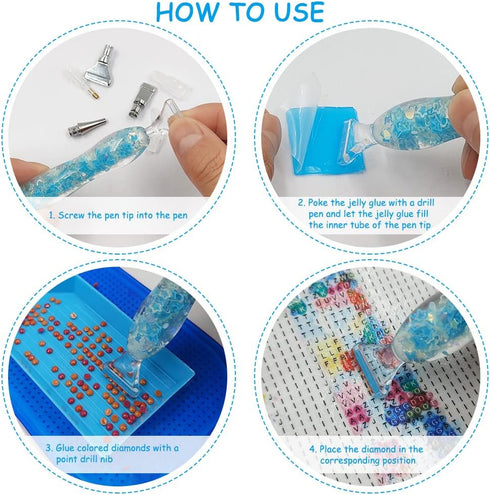 HOW TO USE

1. Screw the pen tip into the pen

2. Poke the jelly glue with a drill pen and let the jelly glue fill the inner tube of the pen tip

3. Glue colored diamonds with a point drill nib

4. Place the diamond in the corresponding position