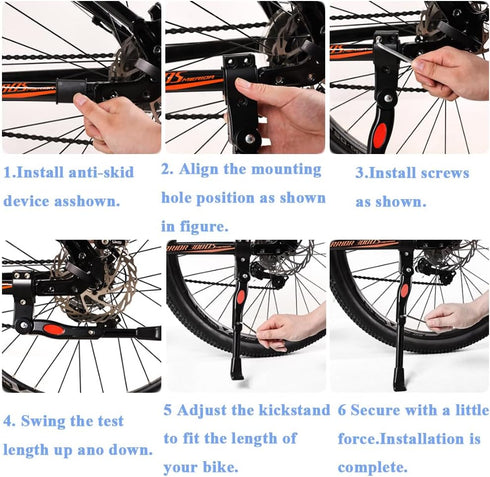 1.Install anti-skid device asshown.

2. Align the mounting hole position as shown in figure.

3.Install screws as shown.

4. Swing the test length up ano down.

5 Adjust the kickstand to fit the length of your bike.

6 Secure with a little force.Installation is complete.