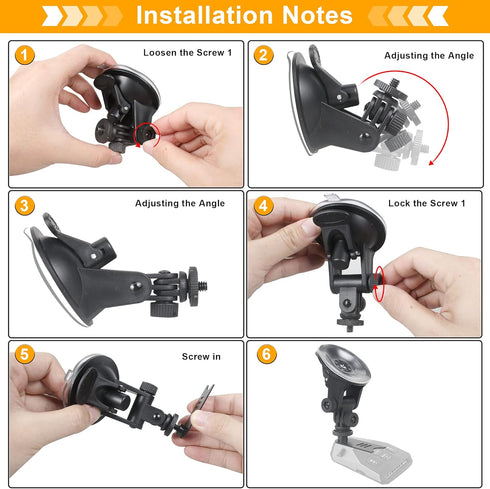 Installation Notes

1
Loosen the Screw 1

2
Adjusting the Angle

3
Adjusting the Angle

4
Lock the Screw 1

5
Screw in

6