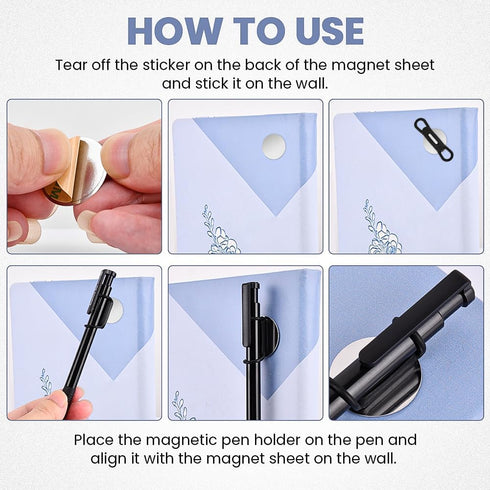 HOW TO USE

Tear off the sticker on the back of the magnet sheet and stick it on the wall.

Place the magnetic pen holder on the pen and align it with the magnet sheet on the wall.