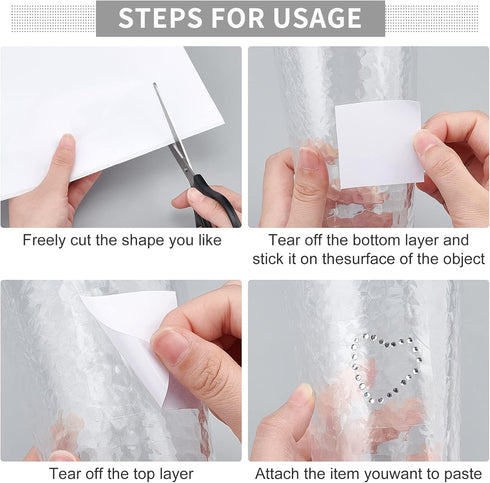 STEPS FOR USAGE

Freely cut the shape you like

Tear off the bottom layer and stick it on thesurface of the object

Tear off the top layer

Attach the item youwant to paste