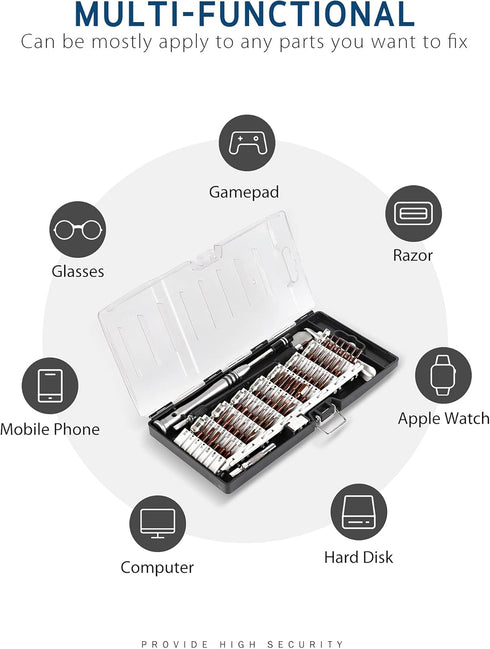 MULTI-FUNCTIONAL
Can be mostly apply to any parts you want to fix

Gamepad

Glasses

Razor

Mobile Phone

Apple Watch

Computer

Hard Disk

PROVIDE HIGH SECURITY