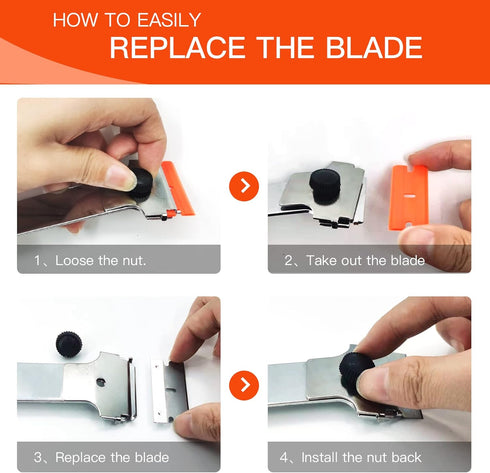 HOW TO EASILY
REPLACE THE BLADE

1、Loose the nut.

2、Take out the blade

3、Replace the blade

4、Install the nut back