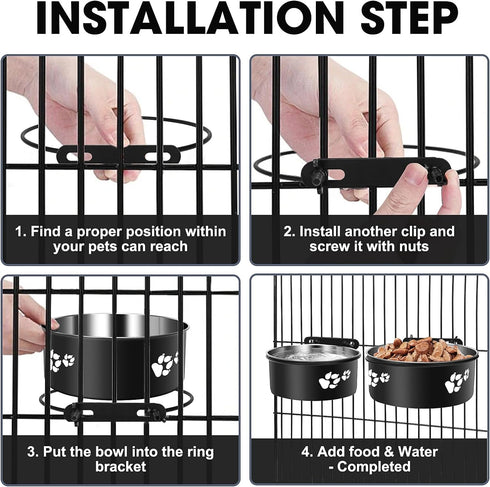 INSTALLATION STEP

1. Find a proper position within your pets can reach

2. Install another clip and screw it with nuts

3. Put the bowl into the ring bracket

4. Add food & Water - Completed