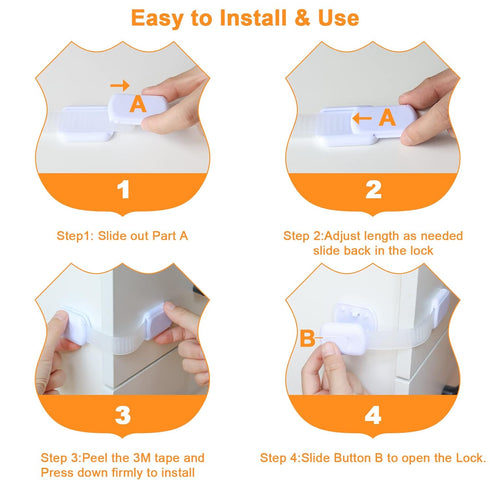 Easy to Install & Use

A

1

Step1: Slide out Part A

A

2

Step 2:Adjust length as needed slide back in the lock

3

Step 3:Peel the 3M tape and Press down firmly to install

B

4

Step 4:Slide Button B to open the Lock.