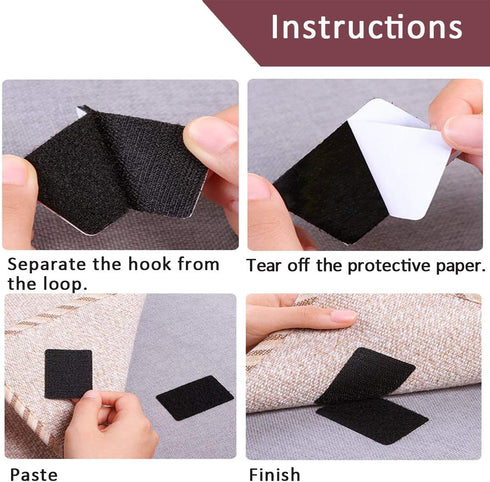 Instructions

Separate the hook from the loop.

Tear off the protective paper.

Paste

Finish