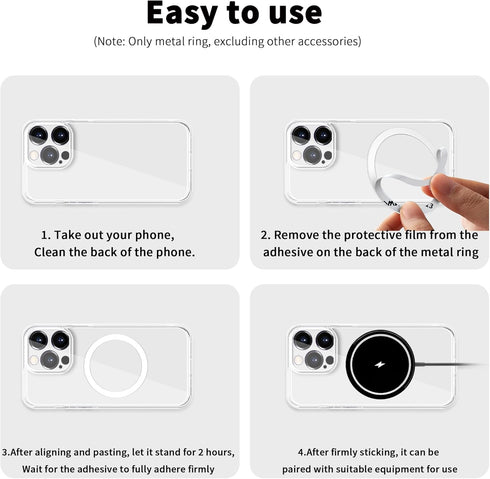 Easy to use

(Note: Only metal ring, excluding other accessories)

1. Take out your phone, Clean the back of the phone.

2. Remove the protective film from the adhesive on the back of the metal ring

3.After aligning and pasting, let it stand for 2 hours, Wait for the adhesive to fully adhere firmly

4.After firmly sticking, it can be paired with suitable equipment for use