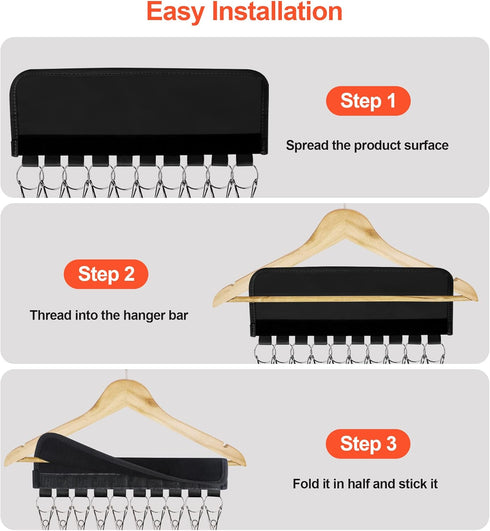 Easy Installation

Step 1

Spread the product surface

Step 2

Thread into the hanger bar

Step 3

Fold it in half and stick it