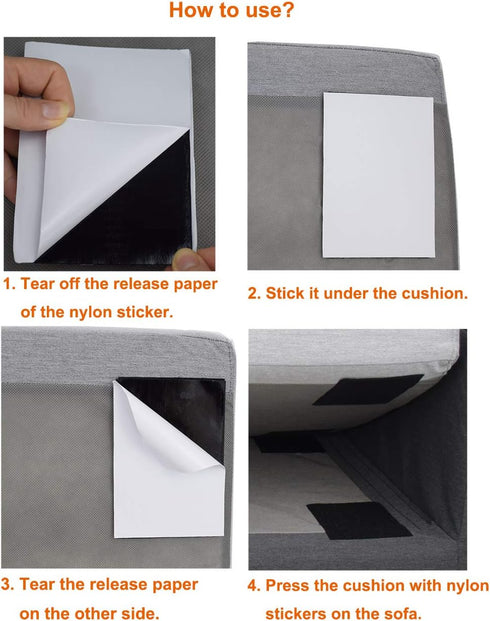 How to use?

1. Tear off the release paper of the nylon sticker.

2. Stick it under the cushion.

3. Tear the release paper on the other side.

4. Press the cushion with nylon stickers on the sofa.