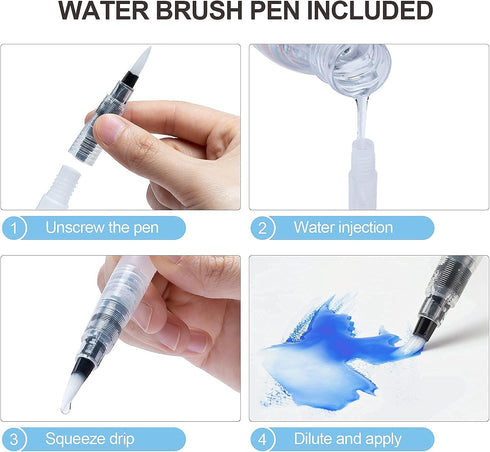 WATER BRUSH PEN INCLUDED

1 Unscrew the pen

2 Water injection

3 Squeeze drip

4 Dilute and apply