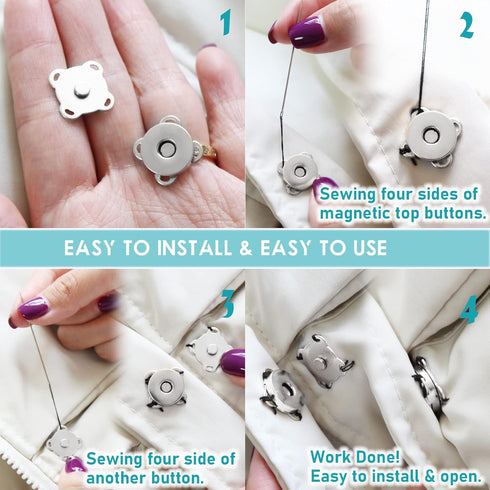 1

2

Sewing four sides of magnetic top buttons.

EASY TO INSTALL & EASY TO USE

3

Sewing four side of another button.

4

Work Done!
Easy to install & open.