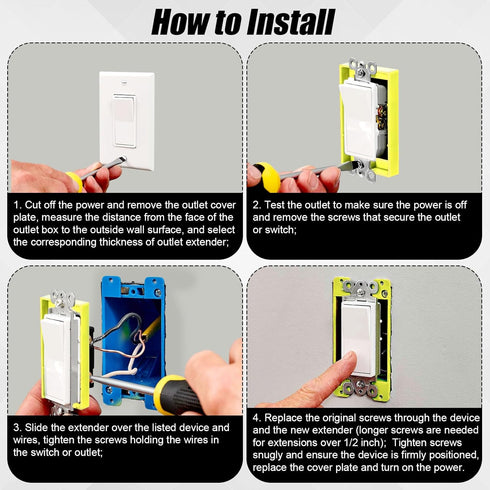 How to Install

1. Cut off the power and remove the outlet cover plate, measure the distance from the face of the outlet box to the outside wall surface, and select the corresponding thickness of outlet extender;

2. Test the outlet to make sure the power is off and remove the screws that secure the outlet or switch;

3. Slide the extender over the listed device and wires, tighten the screws holding the wires in the switch or outlet;

4. Replace the original screws through the device and the new extender (longer screws are needed for extensions over 1/2 inch); Tighten screws snugly and ensure the device is firmly positioned, replace the cover plate and turn on the power.