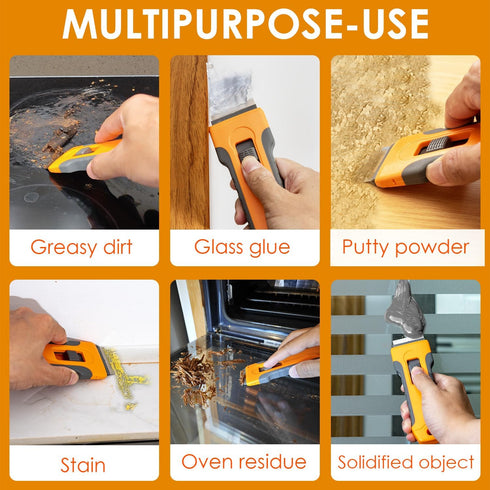 MULTIPURPOSE-USE

Greasy dirt

Glass glue

Putty powder

Stain

Oven residue

Solidified object