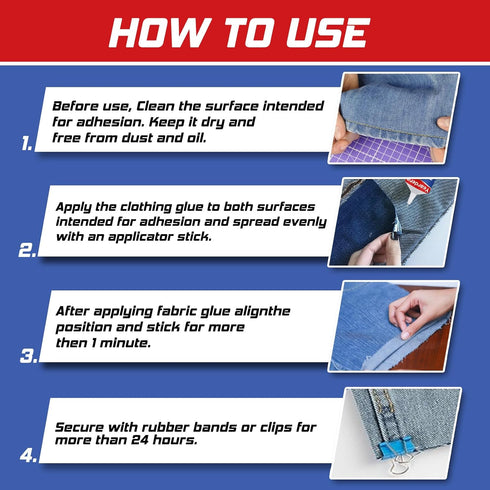 HOW TO USE

1. Before use, Clean the surface intended for adhesion. Keep it dry and free from dust and oil.

2. Apply the clothing glue to both surfaces intended for adhesion and spread evenly with an applicator stick.

3. After applying fabric glue alignthe position and stick for more then 1 minute.

4. Secure with rubber bands or clips for more than 24 hours.