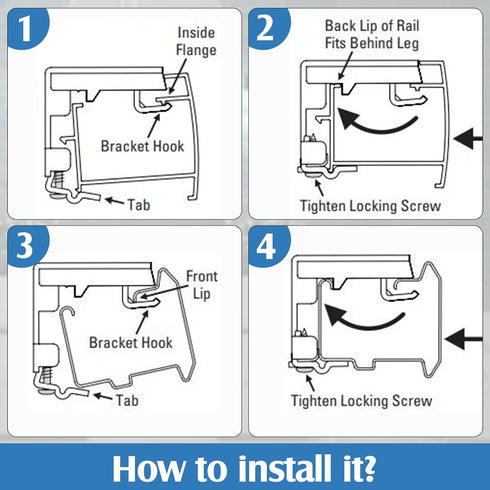 1

Inside Flange

Bracket Hook

Tab

2

Back Lip of Rail Fits Behind Leg

Tighten Locking Screw

3

Front Lip

Bracket Hook

Tab

4

Tighten Locking Screw

How to install it?