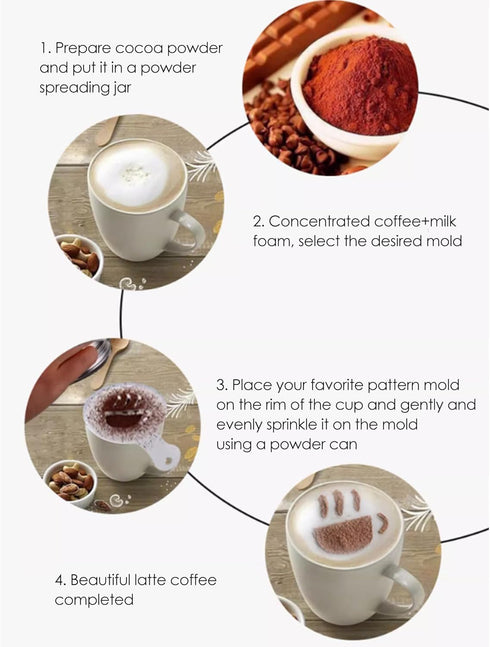 1. Prepare cocoa powder and put it in a powder spreading jar

2. Concentrated coffee+milk foam, select the desired mold

3. Place your favorite pattern mold on the rim of the cup and gently and evenly sprinkle it on the mold using a powder can

4. Beautiful latte coffee completed