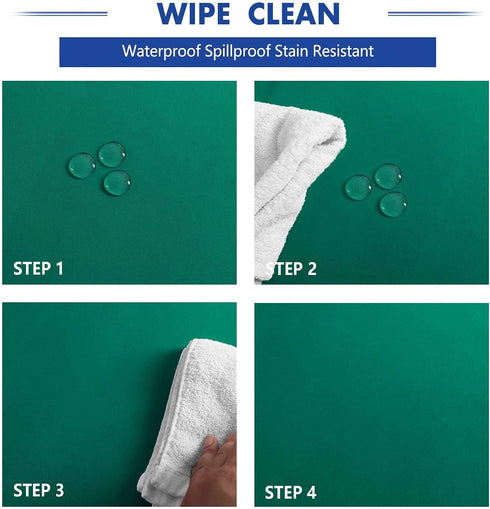 WIPE CLEAN

Waterproof Spillproof Stain Resistant

STEP 1

STEP 2

STEP 3

STEP 4