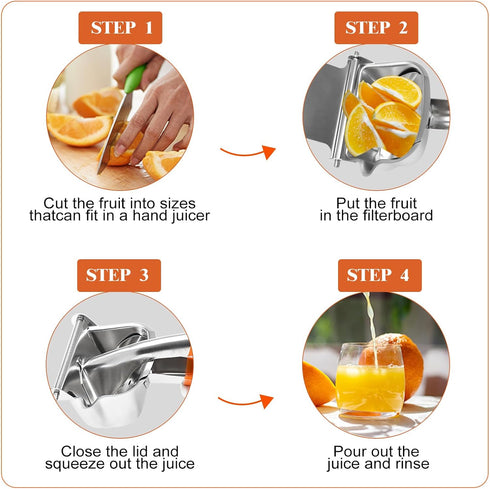 STEP 1

Cut the fruit into sizes thatcan fit in a hand juicer

STEP 2

Put the fruit in the filterboard

STEP 3

Close the lid and squeeze out the juice

STEP 4

Pour out the juice and rinse