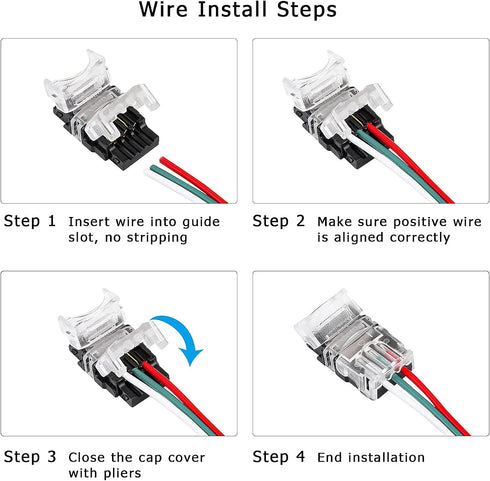 Wire Install Steps

Step 1 Insert wire into guide slot, no stripping

Step 2 Make sure positive wire is aligned correctly

Step 3 Close the cap cover with pliers

Step 4 End installation