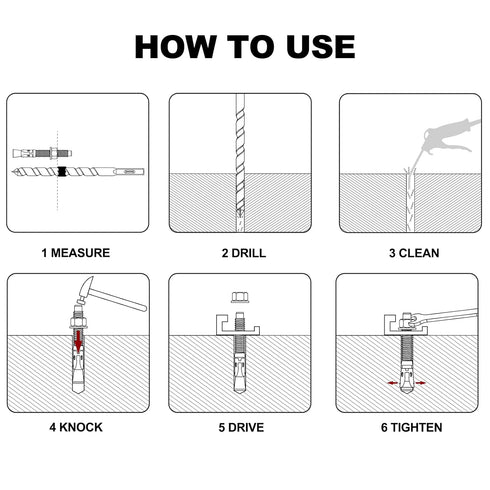 HOW TO USE

1 MEASURE

2 DRILL

3 CLEAN

4 KNOCK

5 DRIVE

6 TIGHTEN