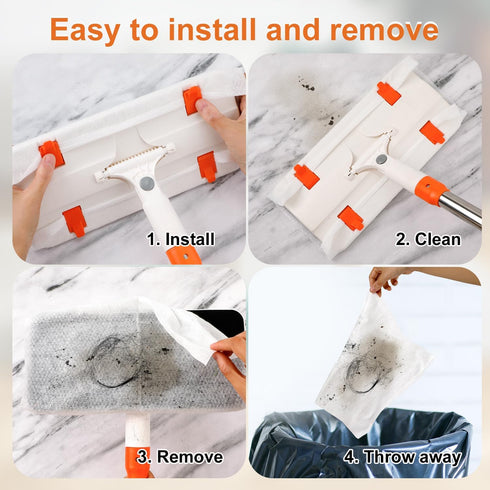 Easy to install and remove

1. Install

2. Clean

3. Remove

4. Throw away