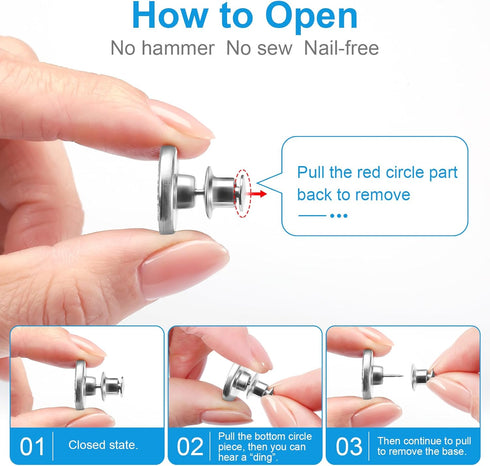 How to Open

No hammer No sew Nail-free

Pull the red circle part back to remove

01 Closed state.

02 Pull the bottom circle piece, then you can hear a "ding".

03 Then continue to pull to remove the base.