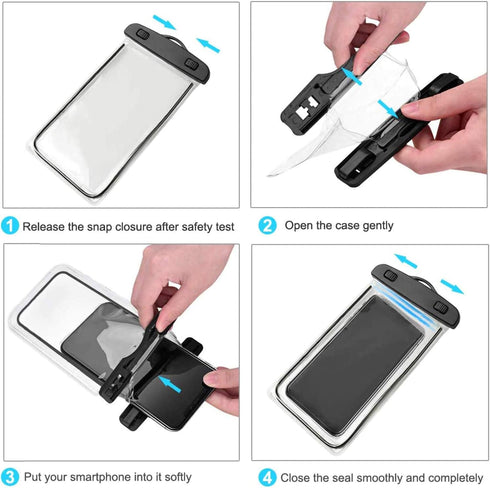 1 Release the snap closure after safety test

2 Open the case gently

3 Put your smartphone into it softly

4 Close the seal smoothly and completely