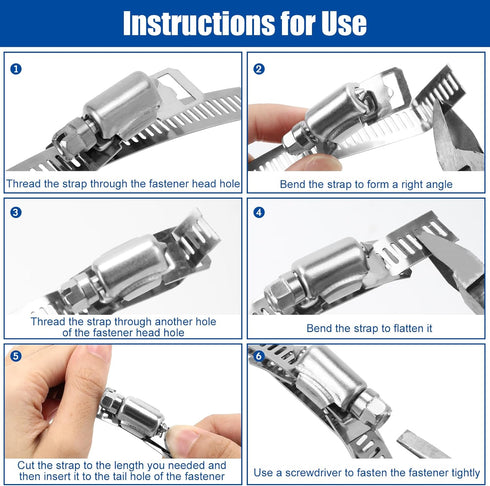 Instructions for Use

1
Thread the strap through the fastener head hole

2
Bend the strap to form a right angle

3
Thread the strap through another hole of the fastener head hole

4
Bend the strap to flatten it

5
Cut the strap to the length you needed and then insert it to the tail hole of the fastener

6
Use a screwdriver to fasten the fastener tightly