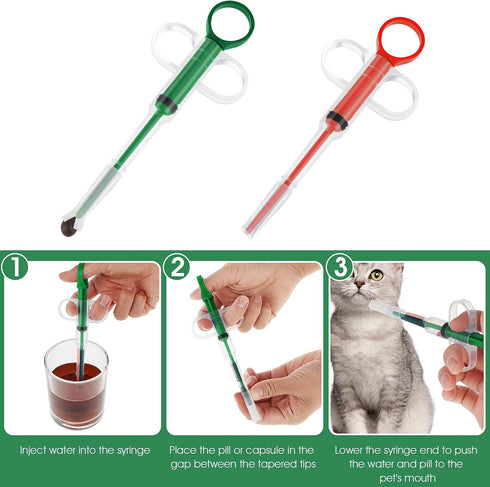 1

Inject water into the syringe

2

Place the pill or capsule in the gap between the tapered tips

3

Lower the syringe end to push the water and pill to the pet's mouth