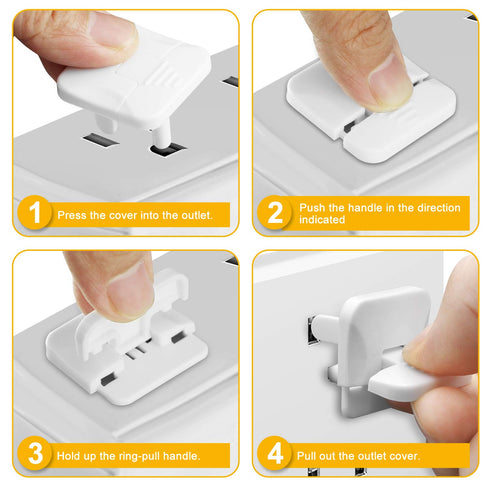 1 Press the cover into the outlet.

2 Push the handle in the direction indicated

3 Hold up the ring-pull handle.

4 Pull out the outlet cover.