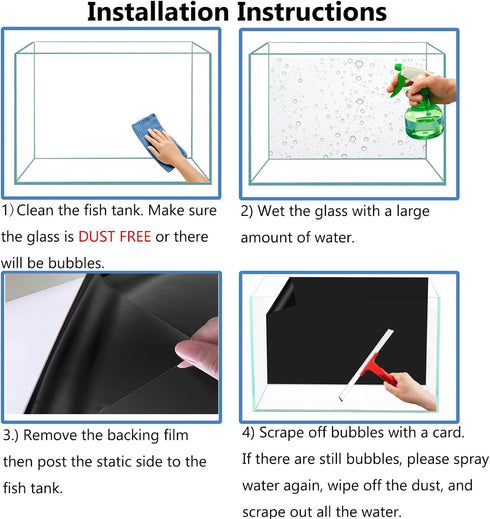 Installation Instructions

1) Clean the fish tank. Make sure the glass is DUST FREE or there will be bubbles.

2) Wet the glass with a large amount of water.

3.) Remove the backing film then post the static side to the fish tank.

4) Scrape off bubbles with a card. If there are still bubbles, please spray water again, wipe off the dust, and scrape out all the water.